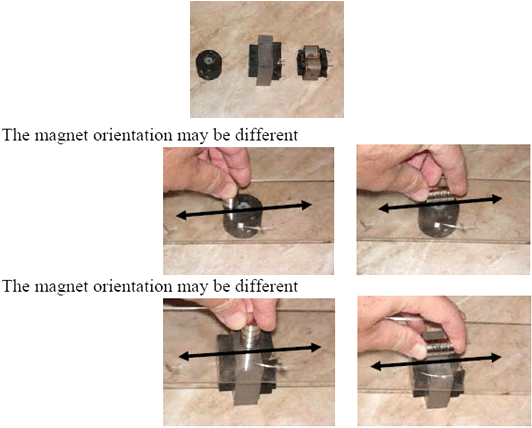 The magnet orientation may be different

The magnet orientation may be different