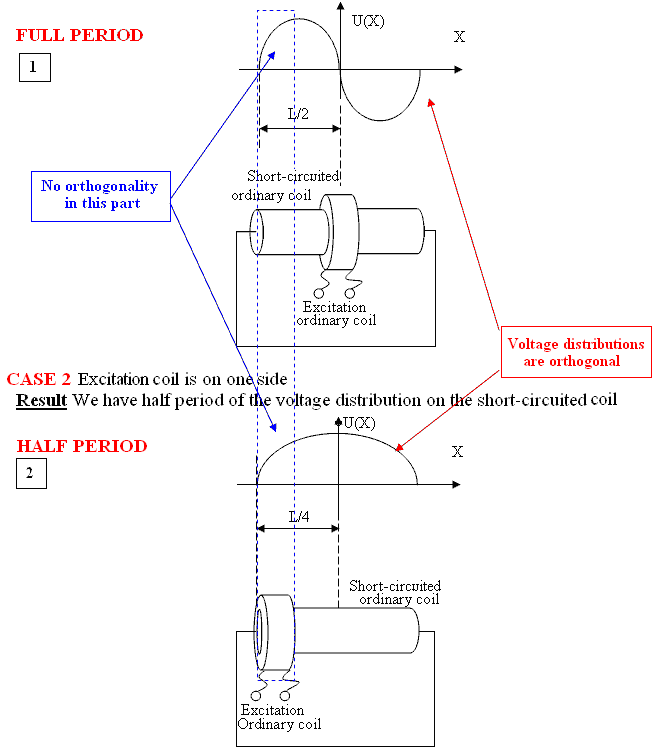 FULL PERIOD

1

U(X)

X

L/2

No orthogonality in this part

Short-circuited ordinary coil

Excitation ordinary coil

Voltage distributions are orthogonal

CASE 2 Excitation coil is on one side

Result We have half period of the voltage distribution on the short-circuited coil

HALF PERIOD

2

U(X)

X

L/4

Short-circuited ordinary coil

Excitation Ordinary coil